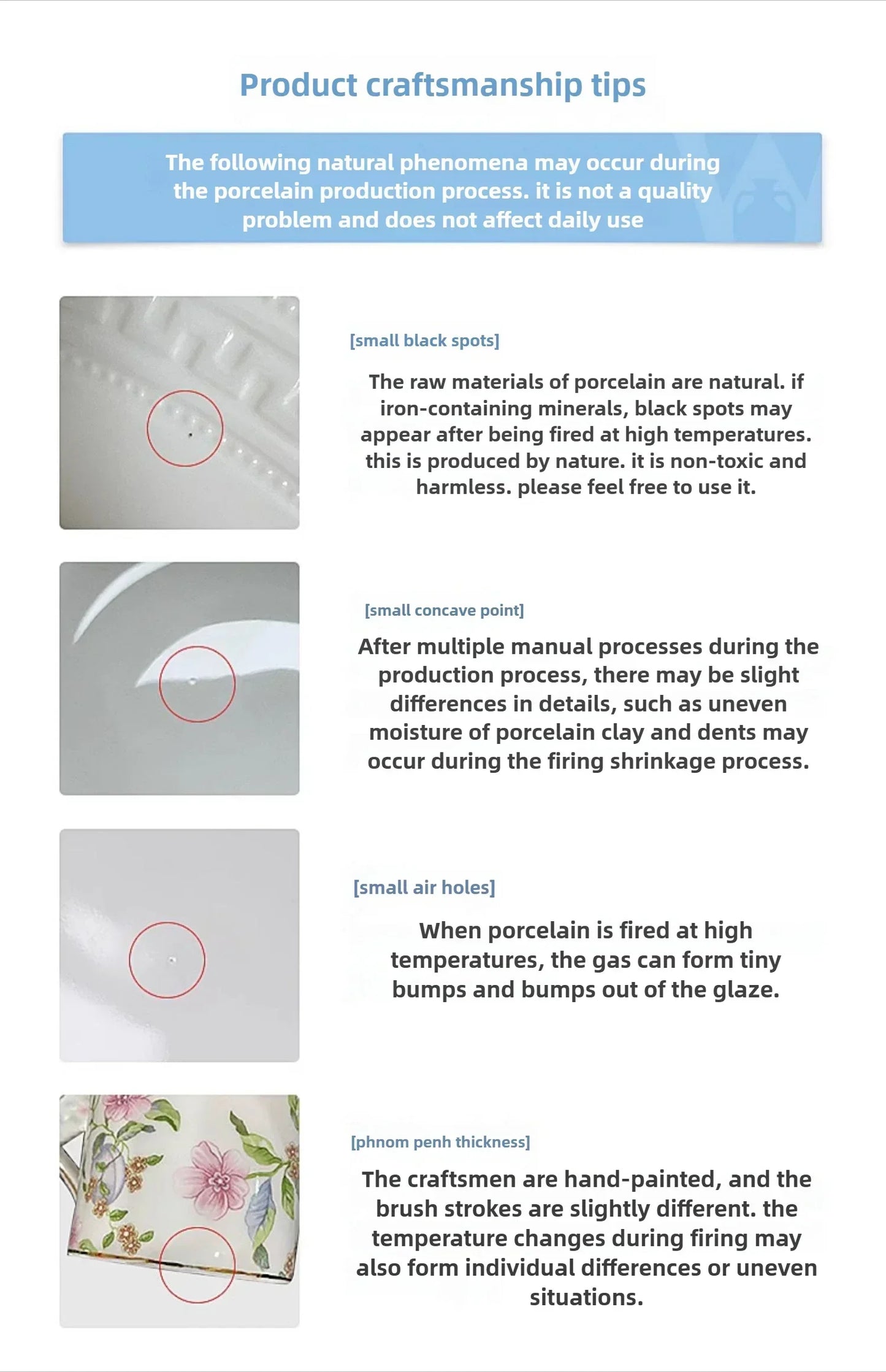 Product craftsmanship tips

The following natural phenomena may occur during the porcelain production process. it is not a quality problem and does not affect daily use

[small black spots]

The raw materials of porcelain are natural. if iron-containing minerals, black spots may appear after being fired at high temperatures. this is produced by nature. it is non-toxic and harmless. please feel free to use it.

[small concave point]

After multiple manual processes during the production process, there may be slight differences in details, such as uneven moisture of porcelain clay and dents may occur during the firing shrinkage process.

[small air holes]

When porcelain is fired at high temperatures, the gas can form tiny bumps and bumps out of the glaze.

[phnom penh thickness]

The craftsmen are hand-painted, and the brush strokes are slightly different. the temperature changes during firing may also form individual differences or uneven situations.